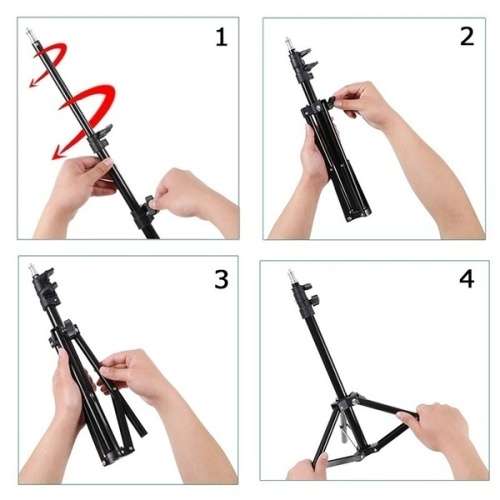 1

2

3

4