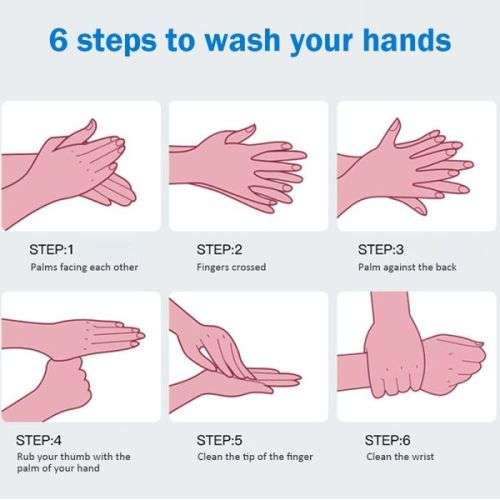 6 steps to wash your hands

STEP:1
Palms facing each other

STEP:2
Fingers crossed

STEP:3
Palm against the back

STEP:4
Rub your thumb with the palm of your hand

STEP:5
Clean the tip of the finger

STEP:6
Clean the wrist