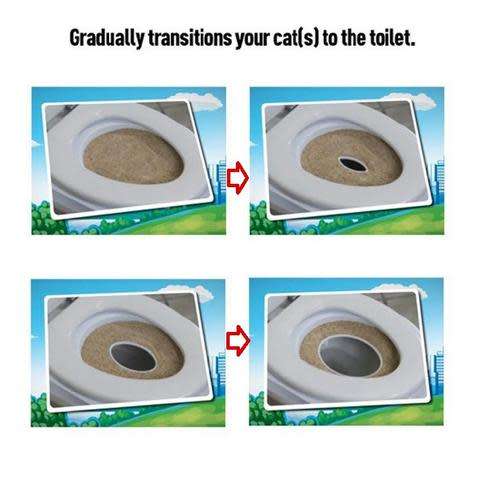 Gradually transitions your cat(s) to the toilet.