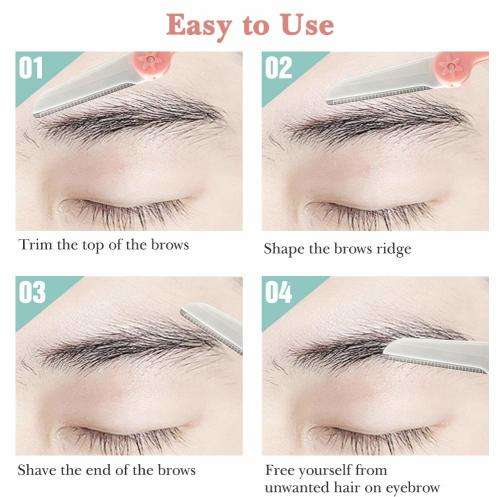 Easy to Use

01

Trim the top of the brows

02

Shape the brows ridge

03

Shave the end of the brows

04

Free yourself from unwanted hair on eyebrow