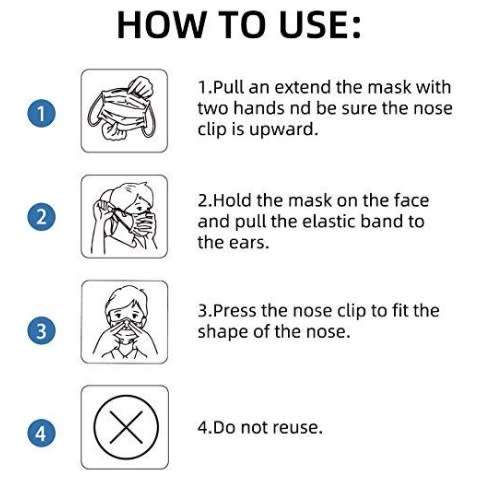 HOW TO USE:

1

1.Pull an extend the mask with two hands nd be sure the nose clip is upward.

2

2.Hold the mask on the face and pull the elastic band to the ears.

3

3.Press the nose clip to fit the shape of the nose.

4

4.Do not reuse.