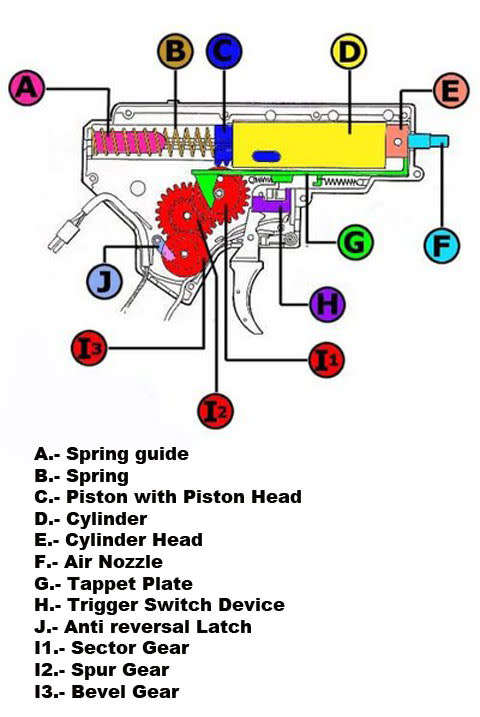 A
B
C
D
E
F
G
H
J
I3
I1
I2

A.- Spring guide
B.- Spring
C.- Piston with Piston Head
D.- Cylinder
E.- Cylinder Head
F.- Air Nozzle
G.- Tappet Plate
H.- Trigger Switch Device
J.- Anti reversal Latch
I1.- Sector Gear
I2.- Spur Gear
I3.- Bevel Gear