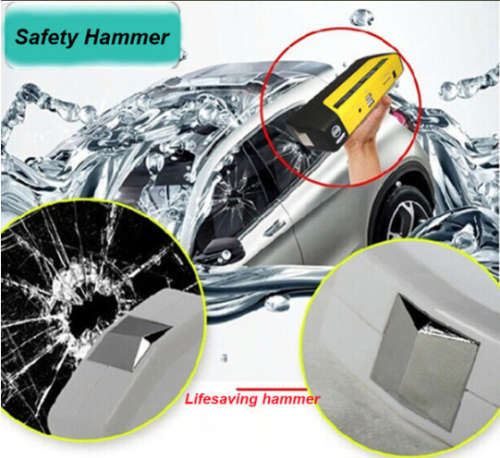 Safety Hammer

Lifesaving hammer