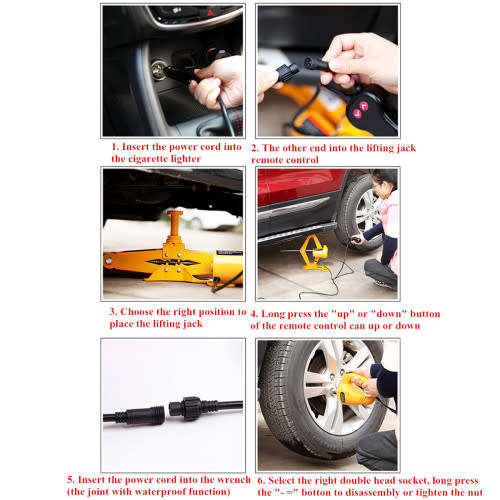 1. Insert the power cord into the cigarette lighter

2. The other end into the lifting jack remote control

3. Choose the right position to place the lifting jack

4. Long press the "up" or "down" button of the remote control can up or down

5. Insert the power cord into the wrench (the joint with waterproof function)

6. Select the right double head socket, long press the "- =" botton to disassembly or tighten the nut