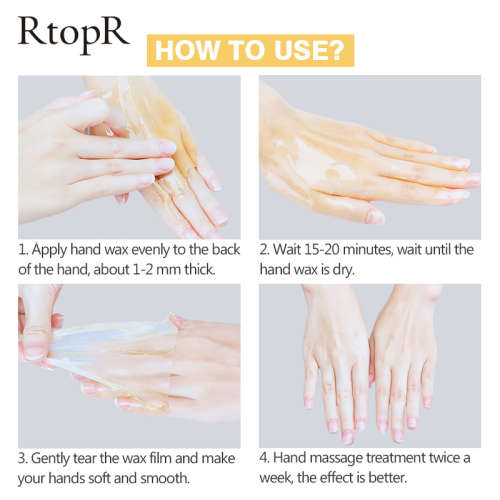 RtopR

HOW TO USE?

1. Apply hand wax evenly to the back of the hand, about 1-2 mm thick.

2. Wait 15-20 minutes, wait until the hand wax is dry.

3. Gently tear the wax film and make your hands soft and smooth.

4. Hand massage treatment twice a week, the effect is better.