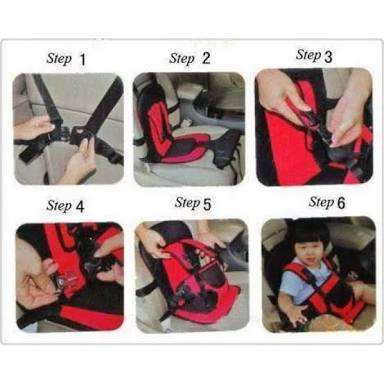 Step 1

Step 2

Step 3

Step 4

Step 5

Step 6