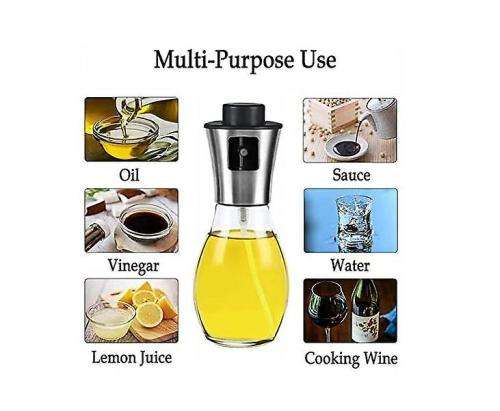 Multi-Purpose Use

Oil

Vinegar

Lemon Juice

Sauce

Water

Cooking Wine