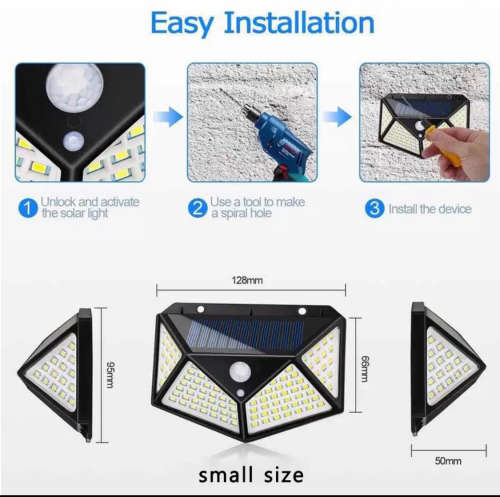 Easy Installation

1 Unlock and activate the solar light

2 Use a tool to make a spiral hole

3 Install the device

128mm

95mm

66mm

50mm

small size