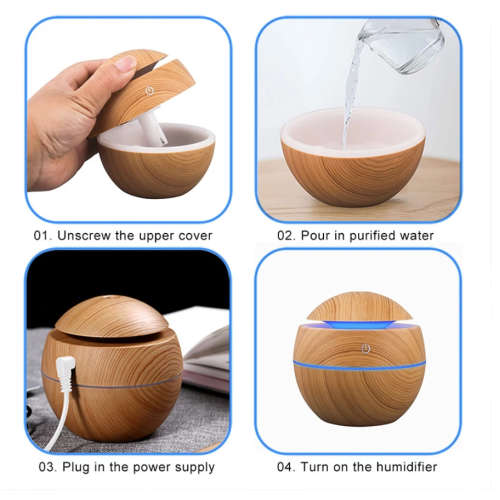 01. Unscrew the upper cover

02. Pour in purified water

03. Plug in the power supply

04. Turn on the humidifier