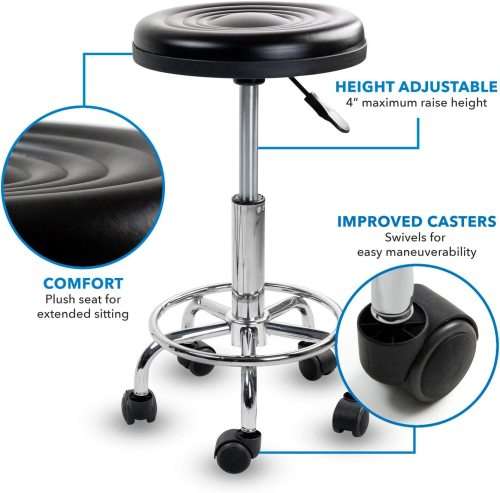 HEIGHT ADJUSTABLE
4" maximum raise height

IMPROVED CASTERS
Swivels for easy maneuverability

COMFORT
Plush seat for extended sitting