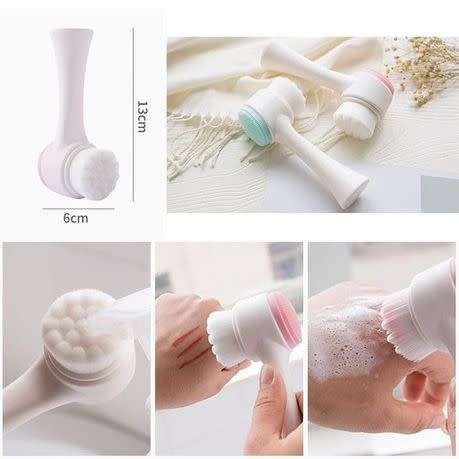 13cm

6cm