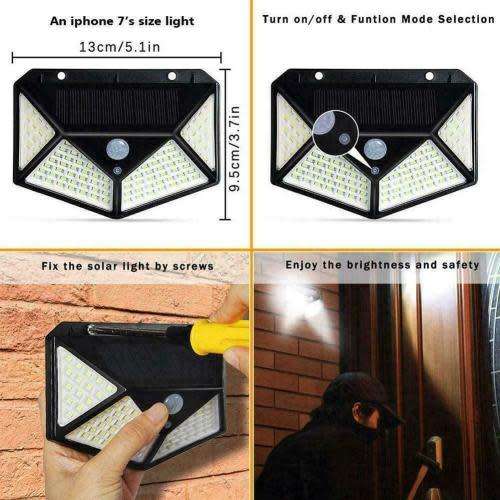 An iphone 7's size light

13cm/5.1in

9.5cm/3.7in

Turn on/off & Funtion Mode Selection

Fix the solar light by screws

Enjoy the brightness and safety