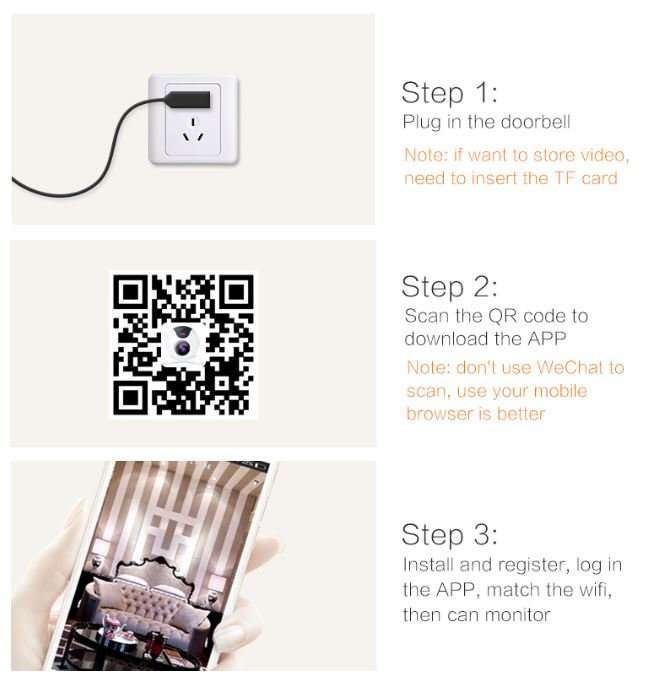 Step 1:
Plug in the doorbell

Note: if want to store video, need to insert the TF card

Step 2:
Scan the QR code to download the APP

Note: don't use WeChat to scan, use your mobile browser is better

Step 3:
Install and register, log in the APP, match the wifi, then can monitor