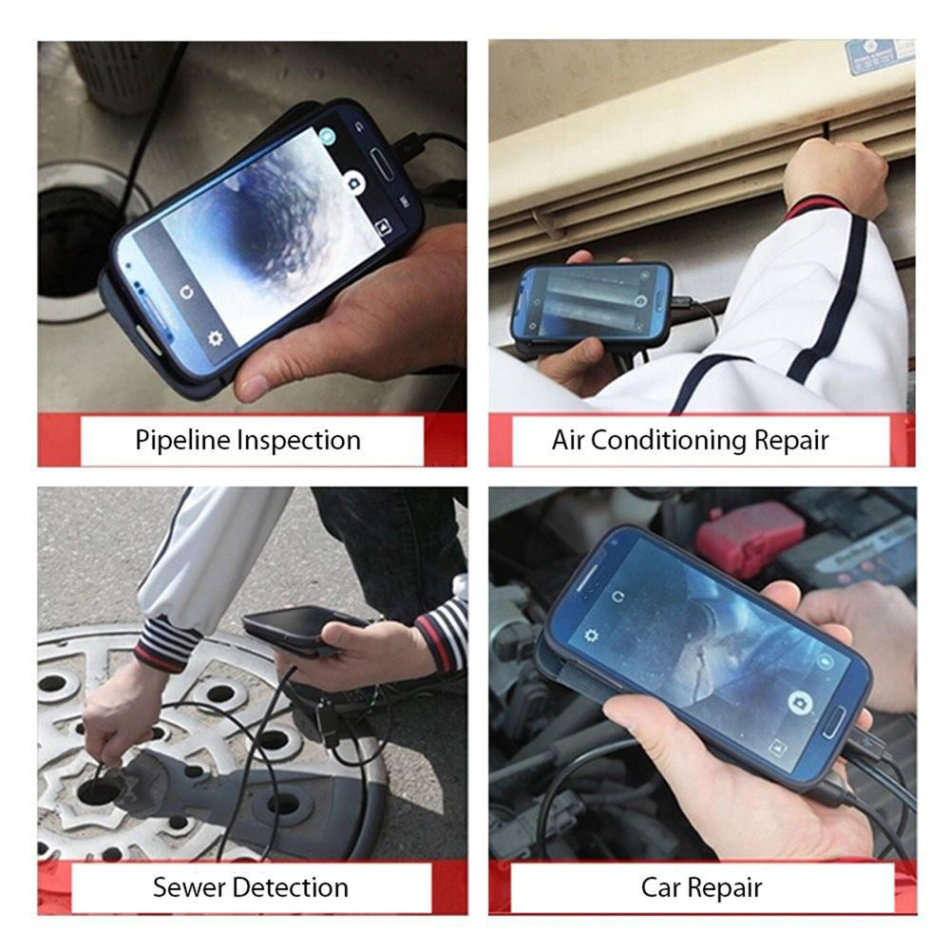 Pipeline Inspection

Air Conditioning Repair

Sewer Detection

Car Repair