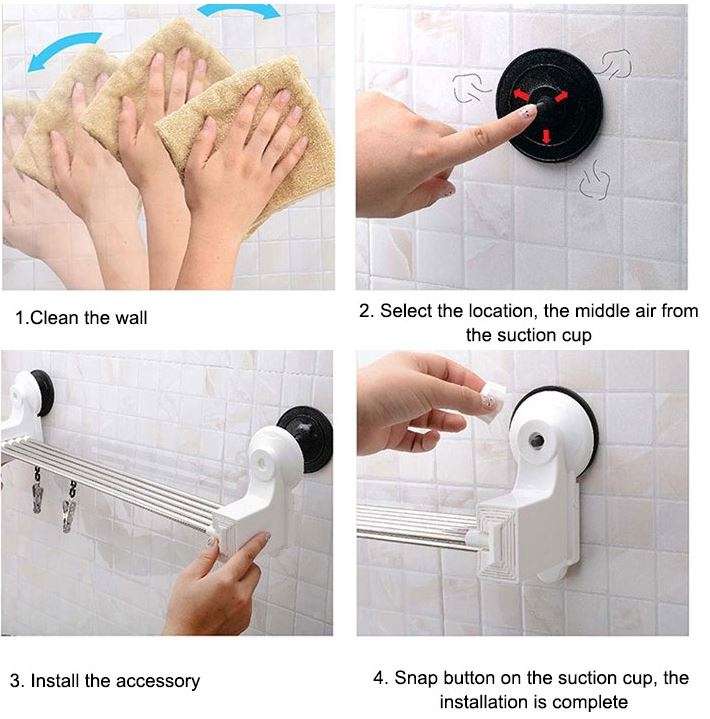 1.Clean the wall

2. Select the location, the middle air from the suction cup

3. Install the accessory

4. Snap button on the suction cup, the installation is complete