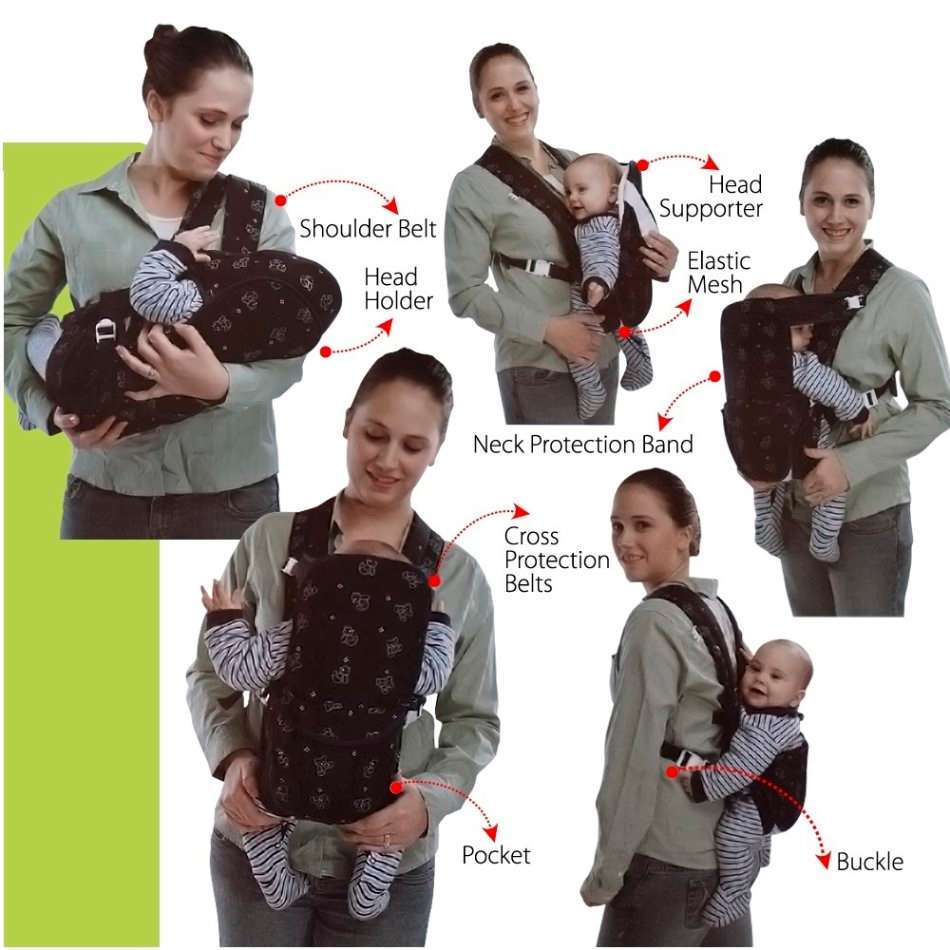 Shoulder Belt

Head Holder

Head Supporter

Elastic Mesh

Neck Protection Band

Cross Protection Belts

Pocket

Buckle