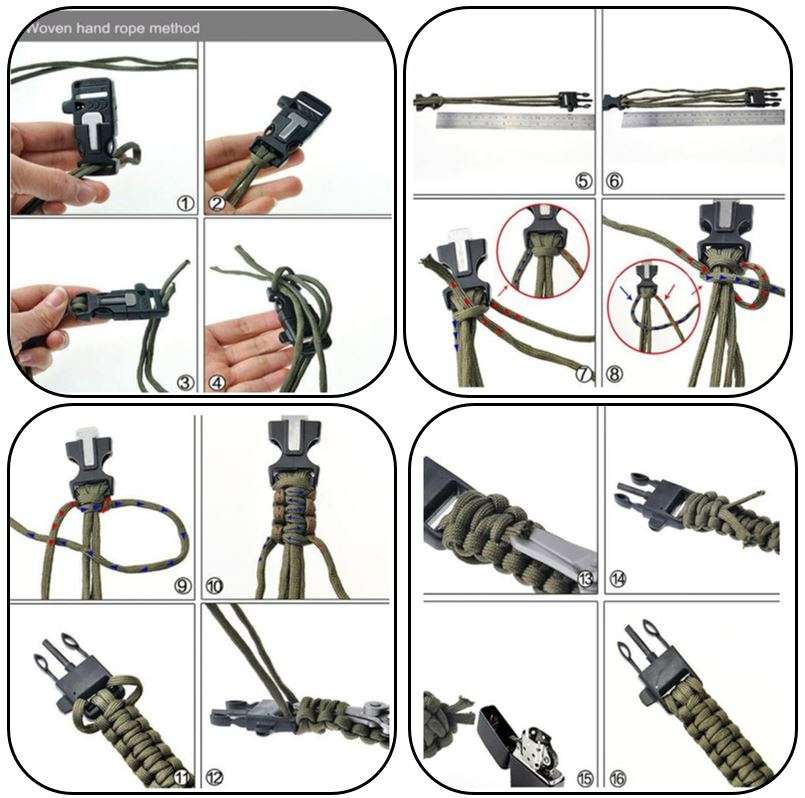 Woven hand rope method

①

②

③

④

⑤

⑥

⑦

⑧

⑨

⑩

⑪

⑫

⑬

⑭

⑮

⑯