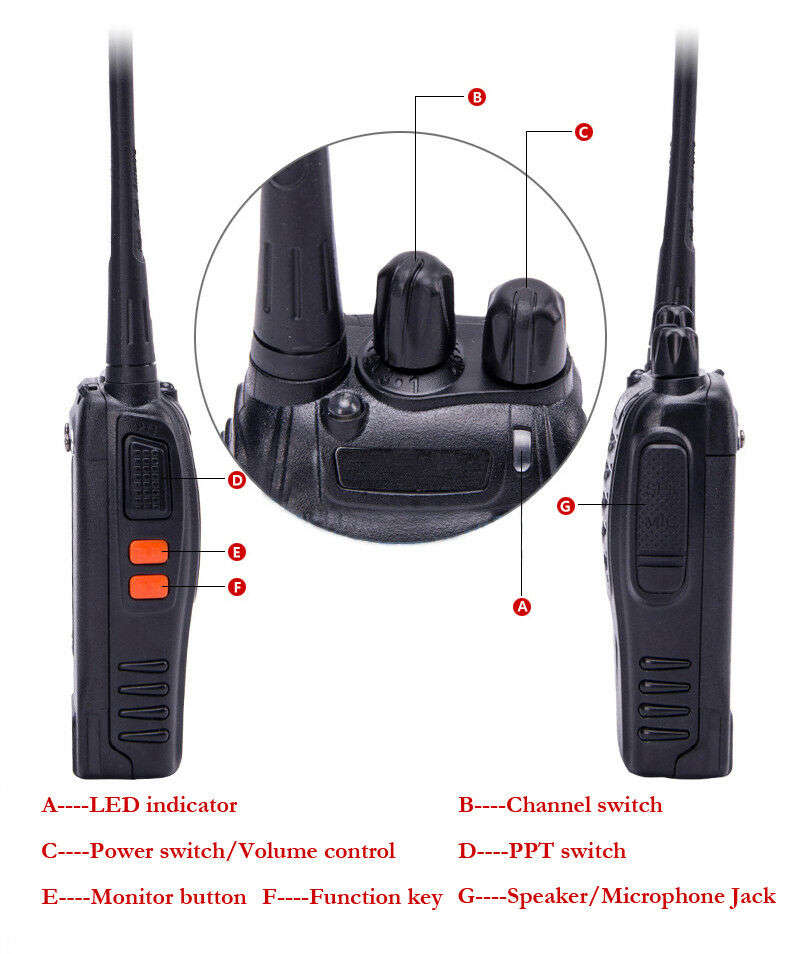 B

C

D

E

F

G

A

A----LED indicator

B----Channel switch

C----Power switch/Volume control

D----PPT switch

E----Monitor button F----Function key

G----Speaker/Microphone Jack