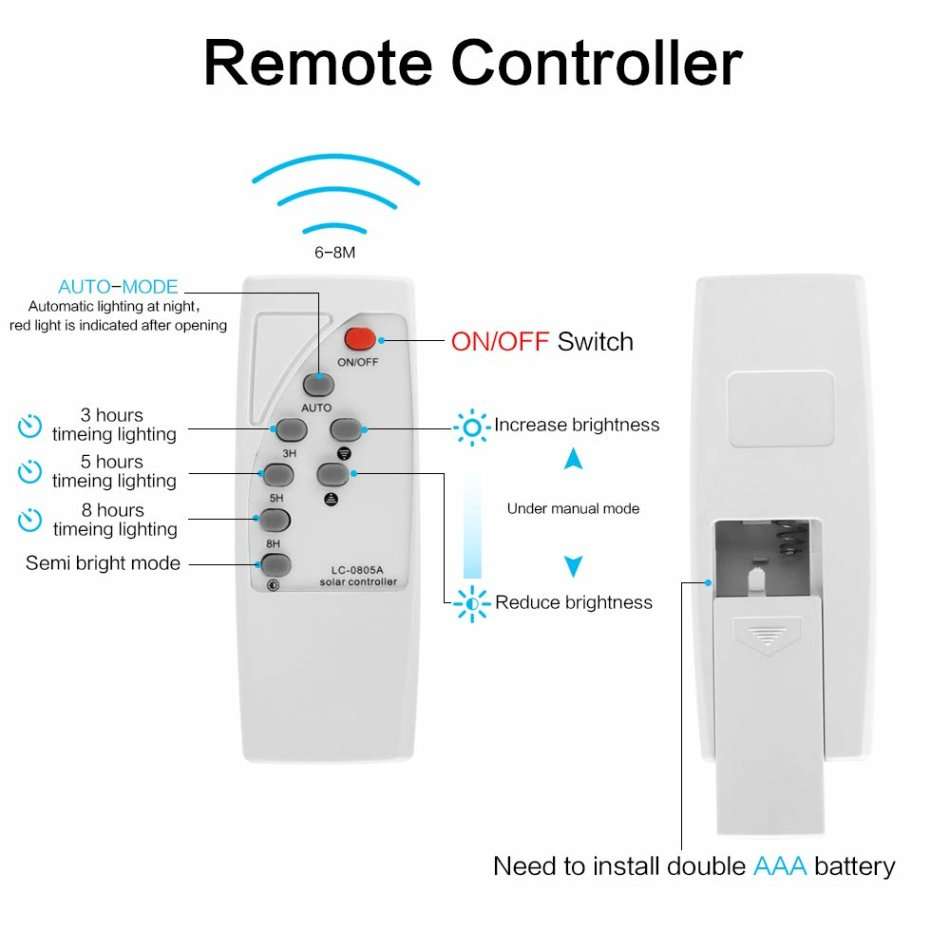 Remote Controller

6-8M

AUTO-MODE
Automatic lighting at night, red light is indicated after opening

ON/OFF

ON/OFF Switch

AUTO

3 hours timeing lighting

3H

Increase brightness

5 hours timeing lighting

5H

Under manual mode

8 hours timeing lighting

8H

Semi bright mode

LC-0805A
solar controller

Reduce brightness

Need to install double AAA battery