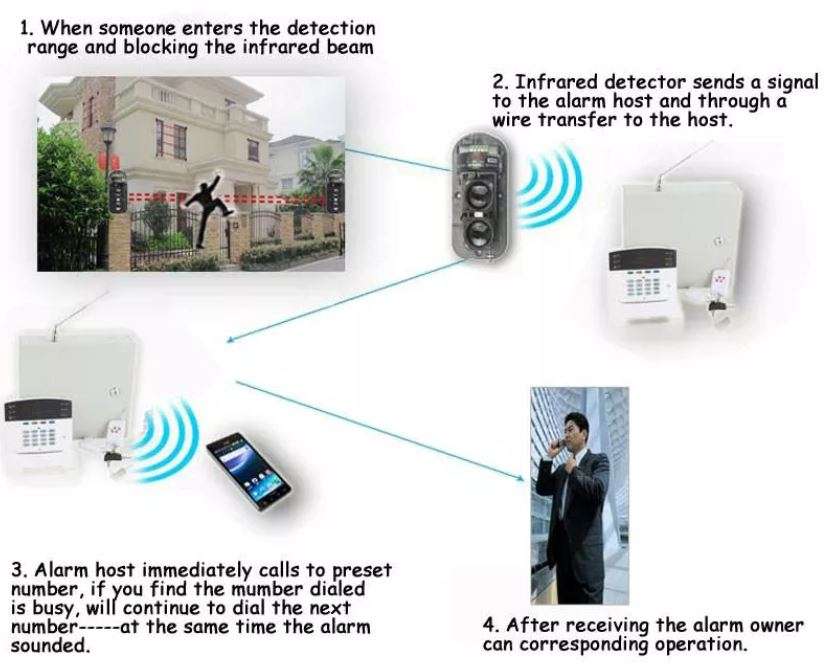 1. When someone enters the detection range and blocking the infrared beam

2. Infrared detector sends a signal to the alarm host and through a wire transfer to the host.

3. Alarm host immediately calls to preset number, if you find the mumber dialed is busy, will continue to dial the next number-----at the same time the alarm sounded.

4. After receiving the alarm owner can corresponding operation.