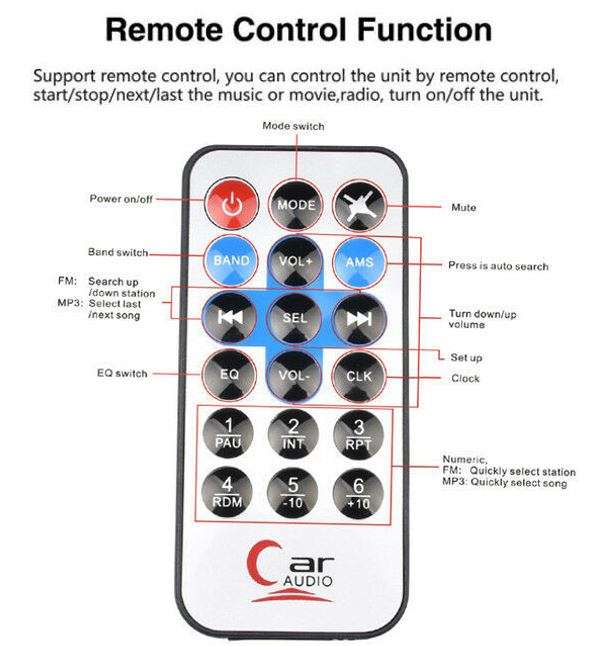 Remote Control Function

Support remote control, you can control the unit by remote control, start/stop/next/last the music or movie,radio, turn on/off the unit.

Mode switch

Power on/off

MODE

Mute

Band switch

BAND

VOL+

AMS

Press is auto search

FM: Search up /down station
MP3: Select last /next song

SEL

Turn down/up volume

Set up

EQ switch

EQ

VOL-

CLK

Clock

1 PAU

2 INT

3 RPT

4 RDM

5 -10

6 +10

Numeric,
FM: Quickly select station
MP3: Quickly select song

Car AUDIO