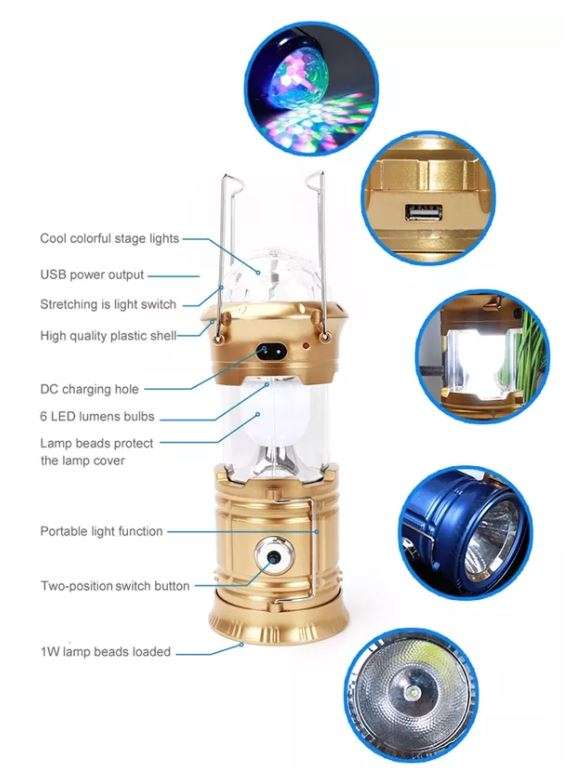 Cool colorful stage lights

USB power output

Stretching is light switch

High quality plastic shell

DC charging hole

6 LED lumens bulbs

Lamp beads protect the lamp cover

Portable light function

Two-position switch button

1W lamp beads loaded