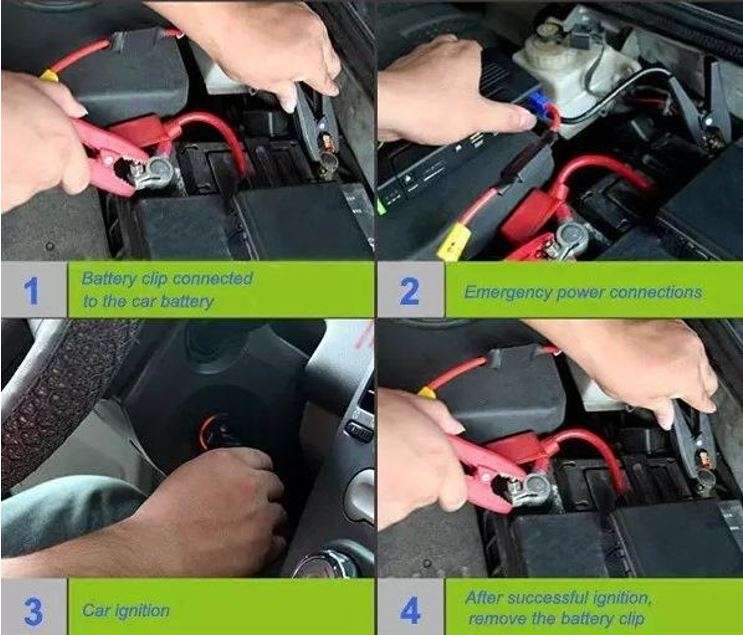 1
Battery clip connected to the car battery

2
Emergency power connections

3
Car ignition

4
After successful ignition, remove the battery clip