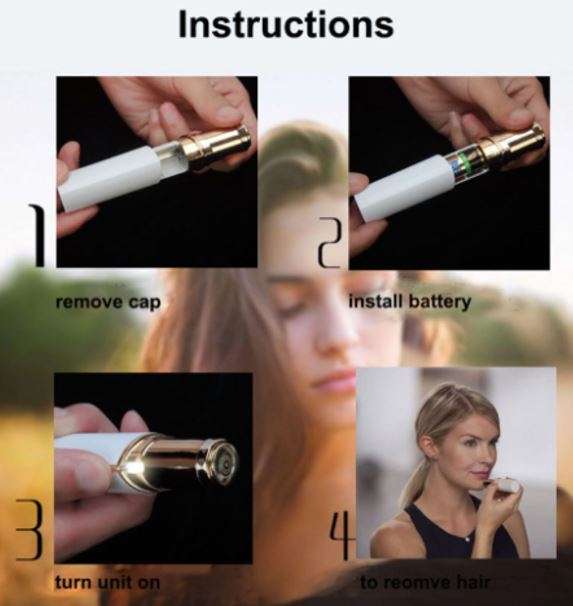 Instructions

1

remove cap

2

install battery

3

turn unit on

4

to reomve hair