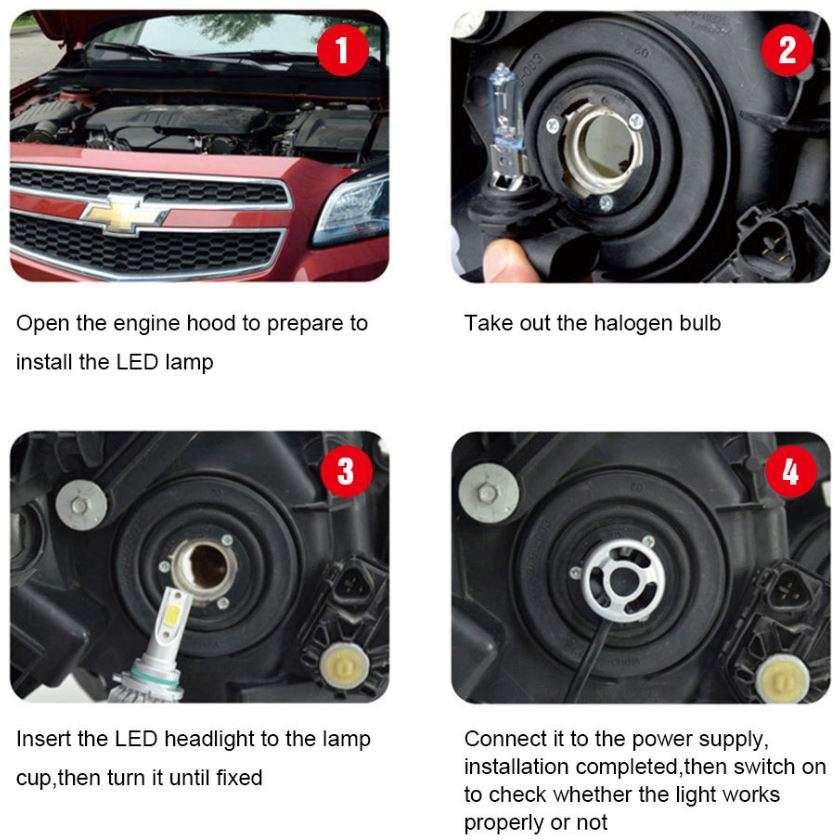 1

Open the engine hood to prepare to install the LED lamp

2

Take out the halogen bulb

3

Insert the LED headlight to the lamp cup,then turn it until fixed

4

Connect it to the power supply, installation completed,then switch on to check whether the light works properly or not