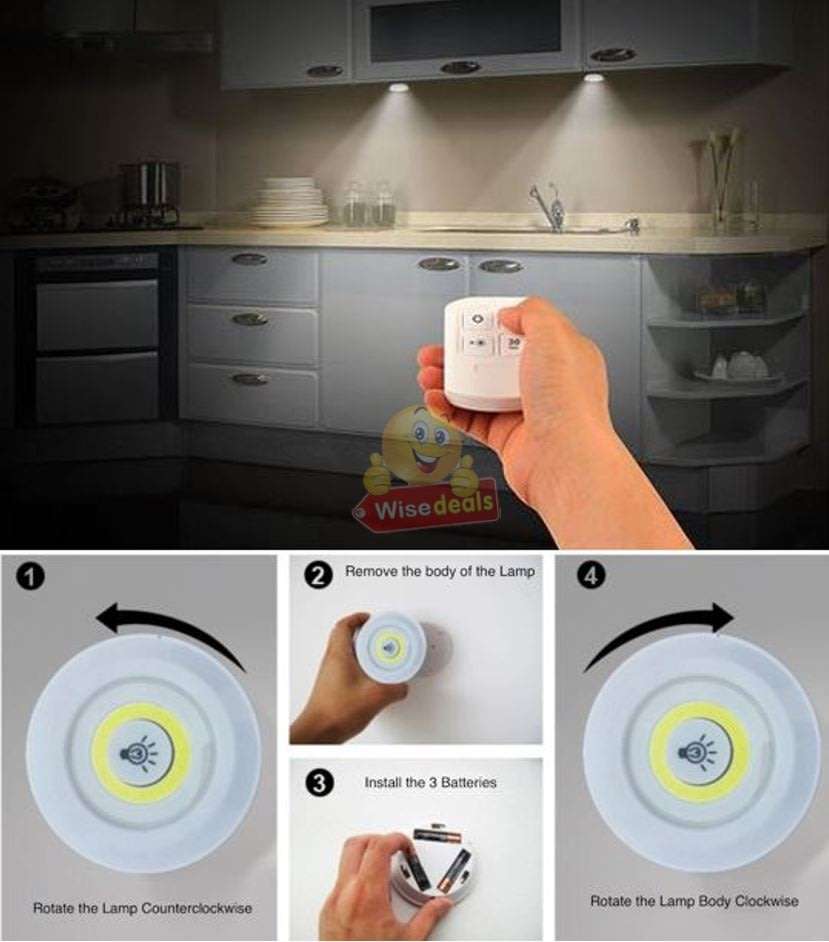 30

Wisedeals

1

Rotate the Lamp Counterclockwise

2 Remove the body of the Lamp

3 Install the 3 Batteries

4

Rotate the Lamp Body Clockwise