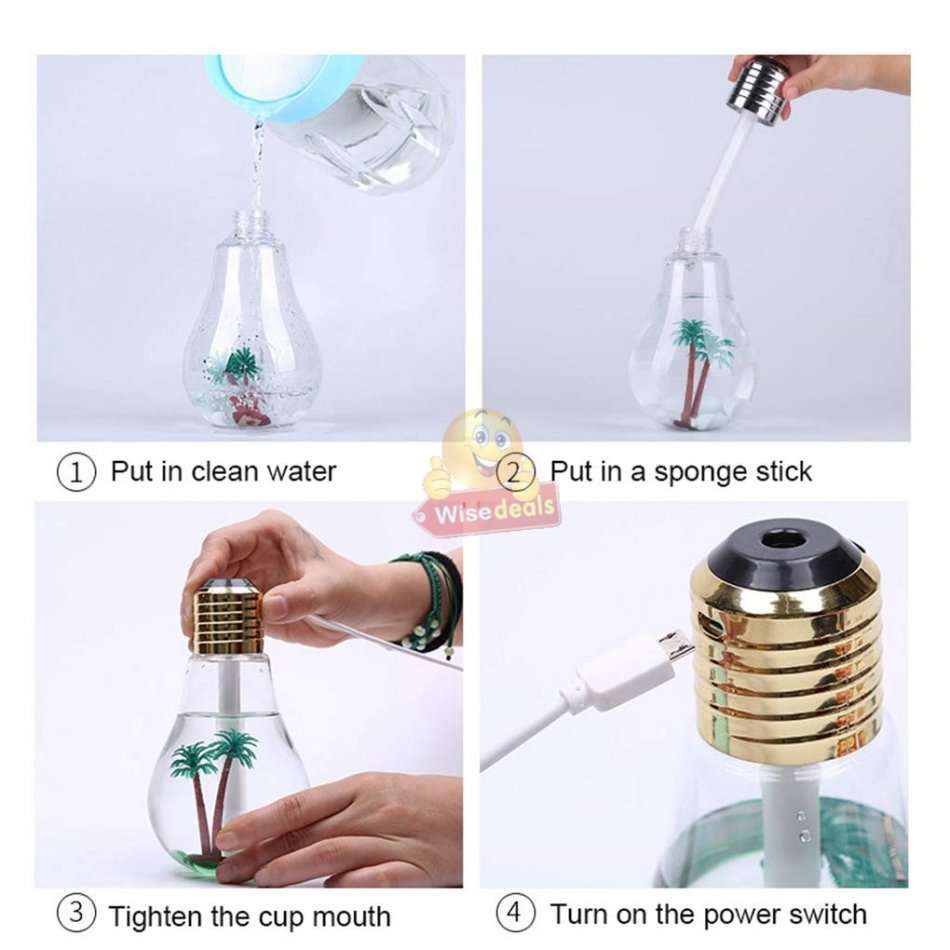 ① Put in clean water

② Put in a sponge stick

Wisedeals

③ Tighten the cup mouth

④ Turn on the power switch