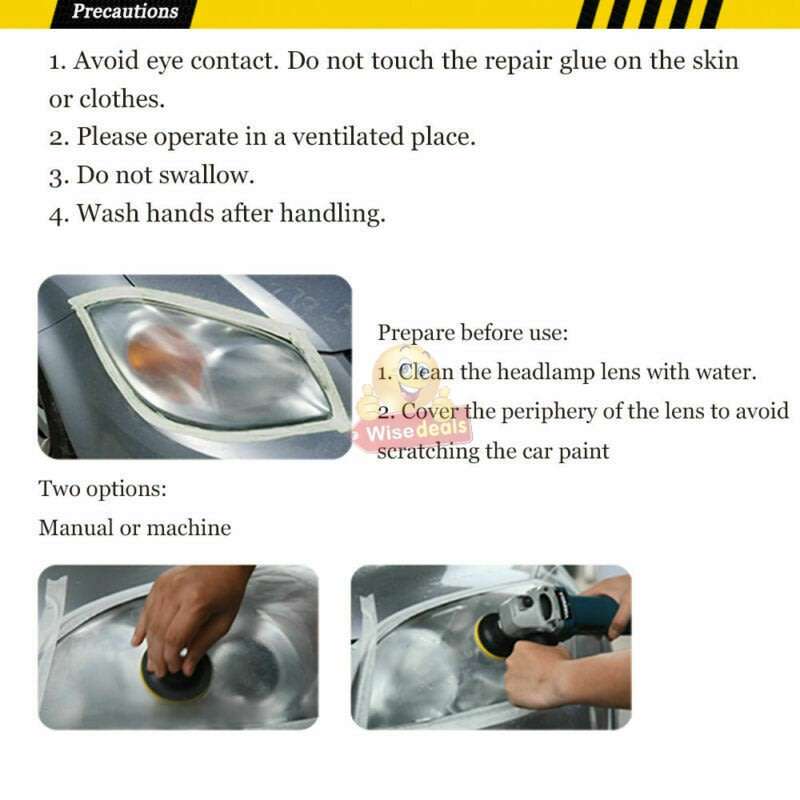 Precautions

1. Avoid eye contact. Do not touch the repair glue on the skin or clothes.
2. Please operate in a ventilated place.
3. Do not swallow.
4. Wash hands after handling.

Prepare before use:
1. Clean the headlamp lens with water.
2. Cover the periphery of the lens to avoid scratching the car paint

Wisedeals

Two options:
Manual or machine