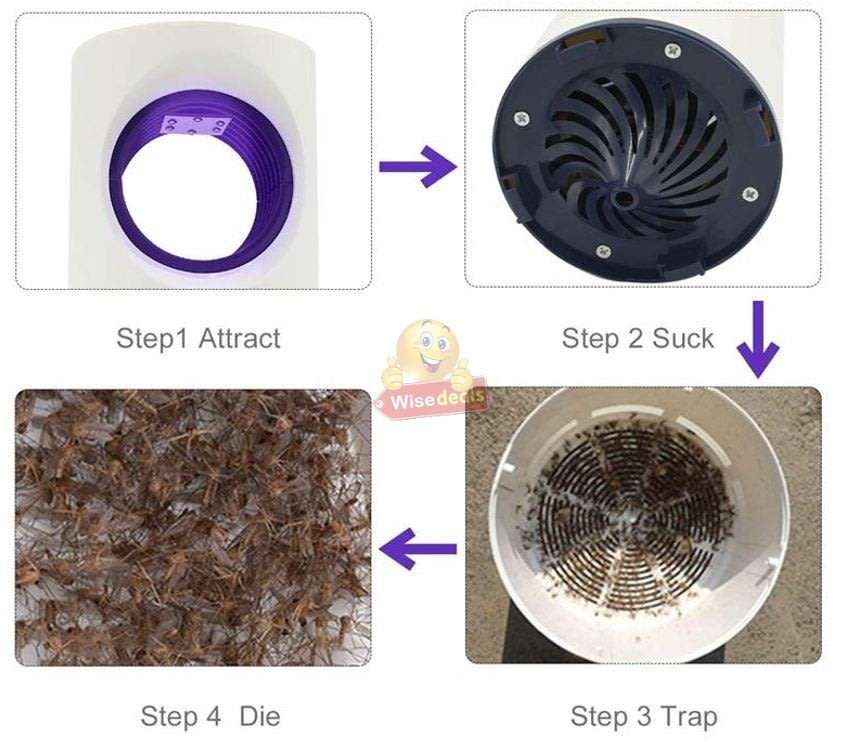 Step1 Attract

Step 2 Suck

Wisedeals

Step 4 Die

Step 3 Trap