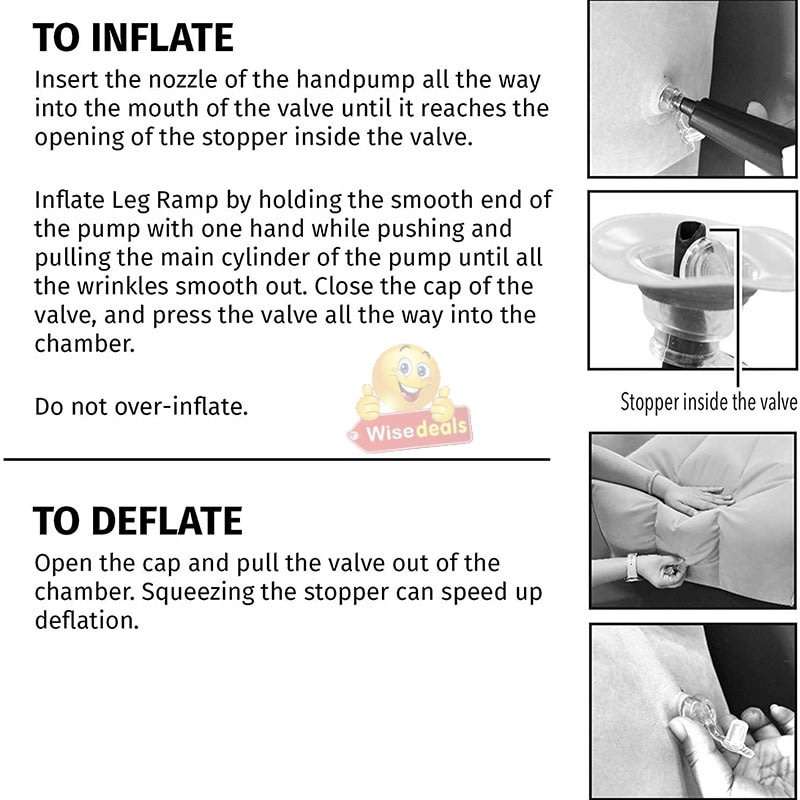 TO INFLATE

Insert the nozzle of the handpump all the way into the mouth of the valve until it reaches the opening of the stopper inside the valve.

Inflate Leg Ramp by holding the smooth end of the pump with one hand while pushing and pulling the main cylinder of the pump until all the wrinkles smooth out. Close the cap of the valve, and press the valve all the way into the chamber.

Do not over-inflate.

Wisedeals

Stopper inside the valve

TO DEFLATE

Open the cap and pull the valve out of the chamber. Squeezing the stopper can speed up deflation.