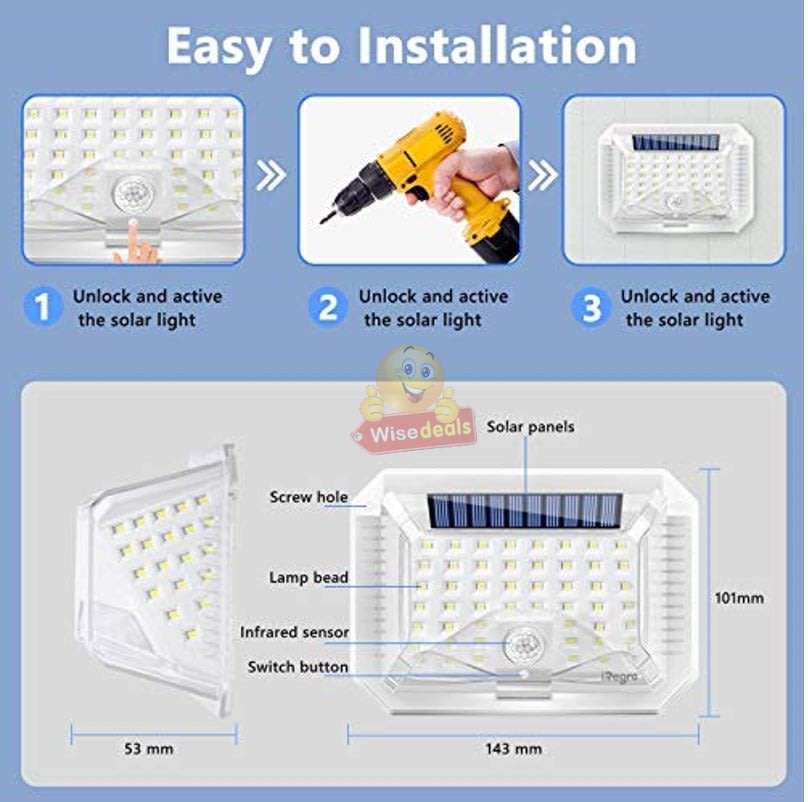 Easy to Installation

1 Unlock and active the solar light

2 Unlock and active the solar light

3 Unlock and active the solar light

Wisedeals

Solar panels

Screw hole

Lamp bead

Infrared sensor

Switch button

iRegro

101mm

53 mm

143 mm