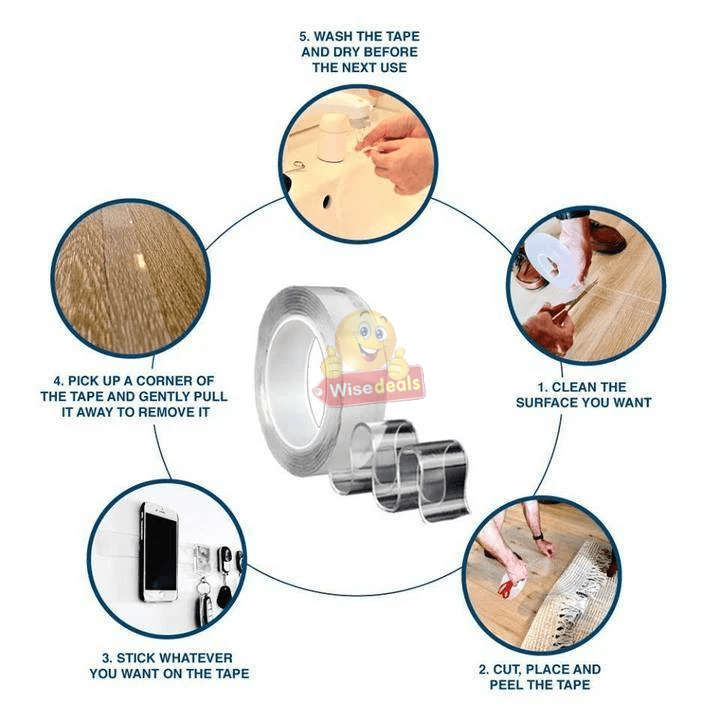 5. WASH THE TAPE AND DRY BEFORE THE NEXT USE

4. PICK UP A CORNER OF THE TAPE AND GENTLY PULL IT AWAY TO REMOVE IT

Wisedeals

1. CLEAN THE SURFACE YOU WANT

3. STICK WHATEVER YOU WANT ON THE TAPE

2. CUT, PLACE AND PEEL THE TAPE