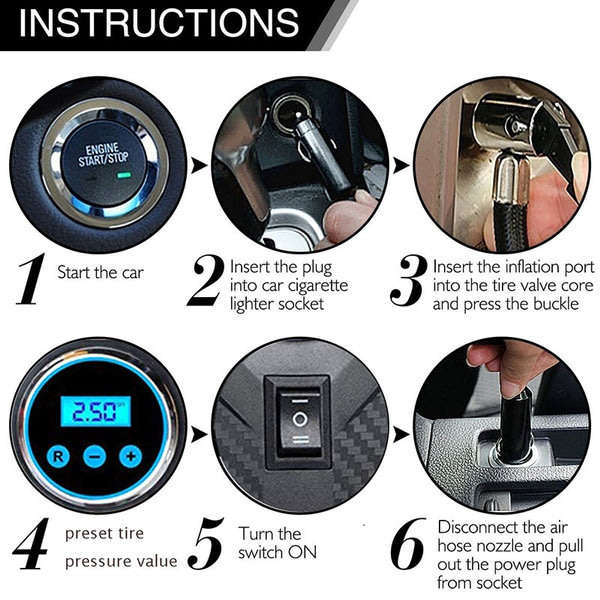 INSTRUCTIONS

ENGINE START/STOP

1 Start the car

2 Insert the plug into car cigarette lighter socket

3 Insert the inflation port into the tire valve core and press the buckle

2.50

R − +

4 preset tire pressure value

5 Turn the switch ON

6 Disconnect the air hose nozzle and pull out the power plug from socket