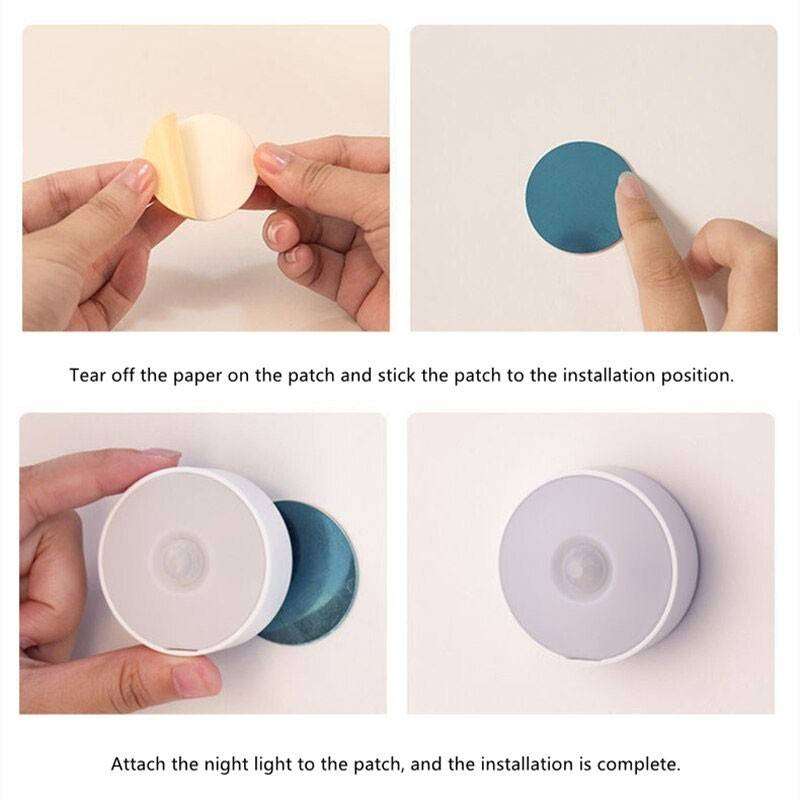 Tear off the paper on the patch and stick the patch to the installation position.

Attach the night light to the patch, and the installation is complete.