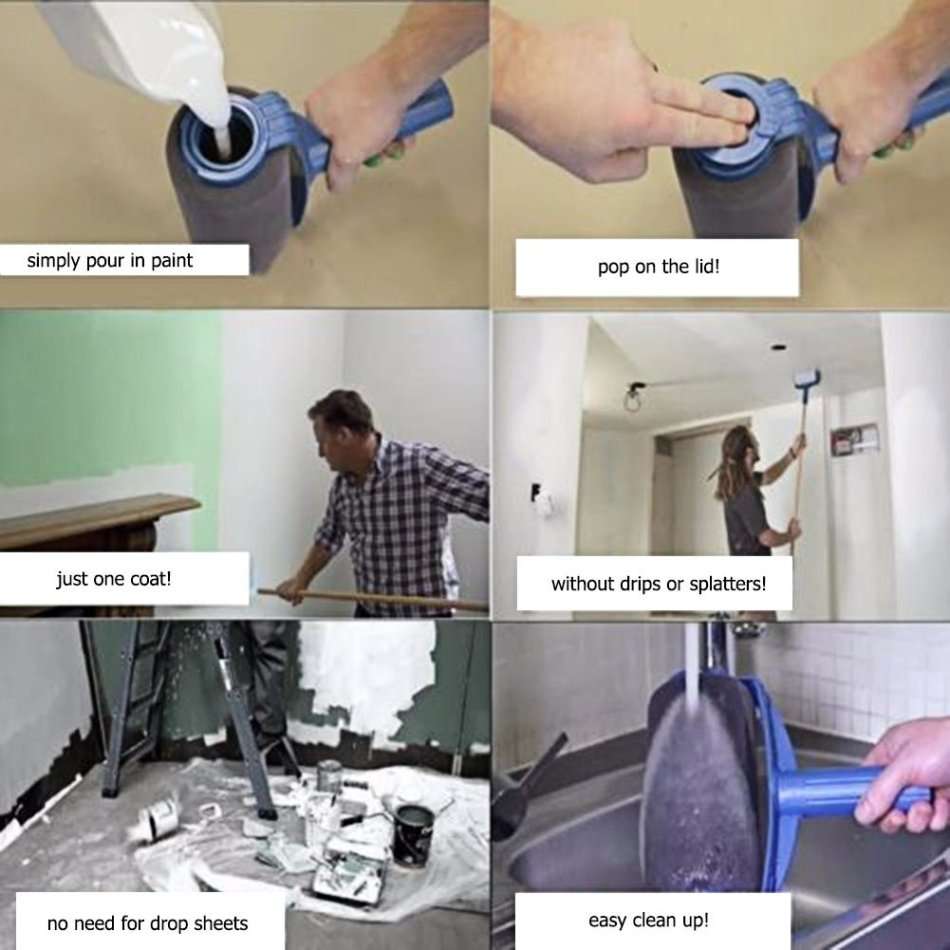 simply pour in paint

pop on the lid!

just one coat!

without drips or splatters!

no need for drop sheets

easy clean up!