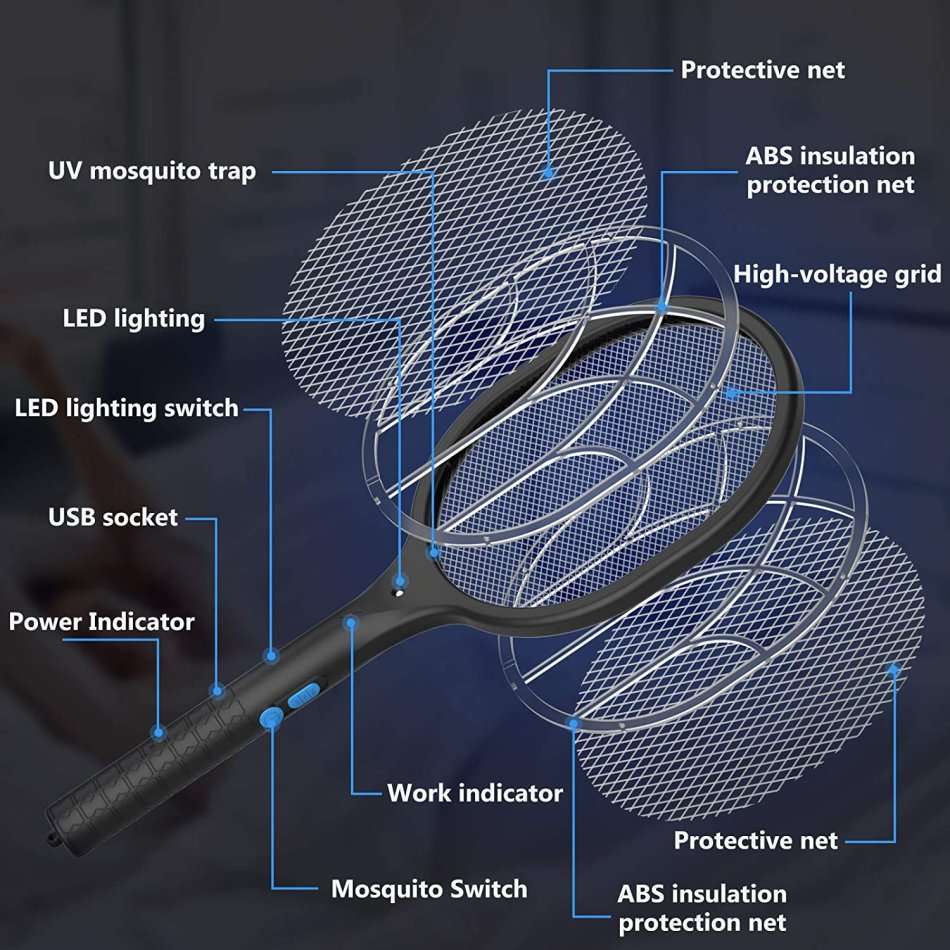 Protective net

UV mosquito trap

ABS insulation protection net

High-voltage grid

LED lighting

LED lighting switch

USB socket

Power Indicator

Work indicator

Protective net

Mosquito Switch

ABS insulation protection net