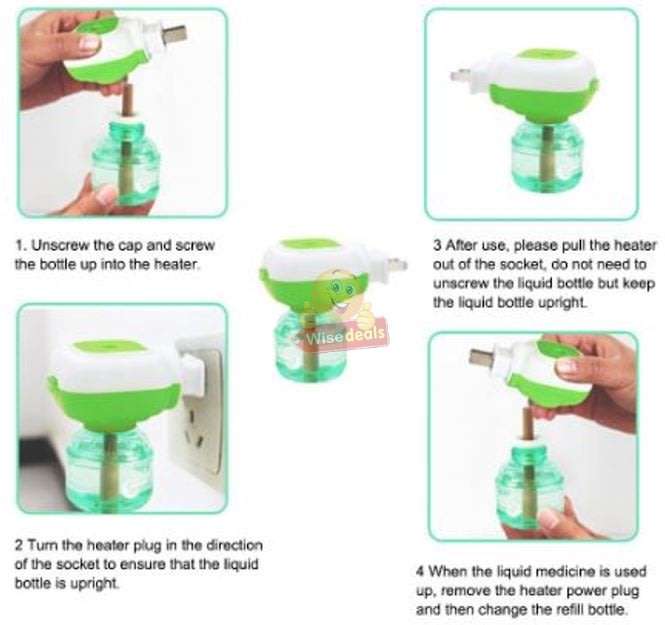 1. Unscrew the cap and screw the bottle up into the heater.

2 Turn the heater plug in the direction of the socket to ensure that the liquid bottle is upright.

Wisedeals

3 After use, please pull the heater out of the socket, do not need to unscrew the liquid bottle but keep the liquid bottle upright.

4 When the liquid medicine is used up, remove the heater power plug and then change the refill bottle.