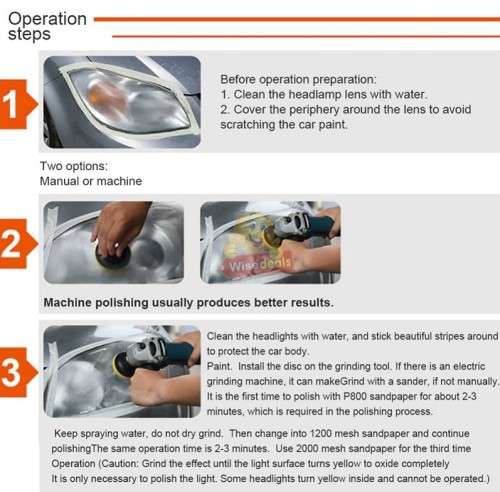 Operation steps

1

Before operation preparation:
1. Clean the headlamp lens with water.
2. Cover the periphery around the lens to avoid scratching the car paint.

Two options:
Manual or machine

2

Wisedeals

Machine polishing usually produces better results.

3

Clean the headlights with water, and stick beautiful stripes around to protect the car body.
Paint. Install the disc on the grinding tool. If there is an electric grinding machine, it can makeGrind with a sander, if not manually. It is the first time to polish with P800 sandpaper for about 2-3 minutes, which is required in the polishing process.

Keep spraying water, do not dry grind. Then change into 1200 mesh sandpaper and continue polishingThe same operation time is 2-3 minutes. Use 2000 mesh sandpaper for the third time Operation (Caution: Grind the effect until the light surface turns yellow to oxide completely
It is only necessary to polish the light. Some headlights turn yellow inside and cannot be operated.)