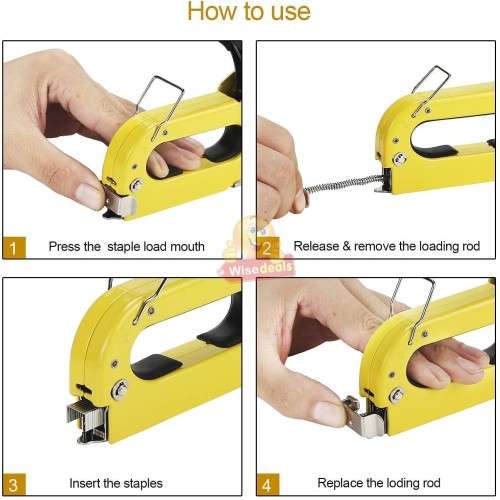 How to use

1 Press the staple load mouth

2 Release & remove the loading rod

Wisedeals

3 Insert the staples

4 Replace the loding rod