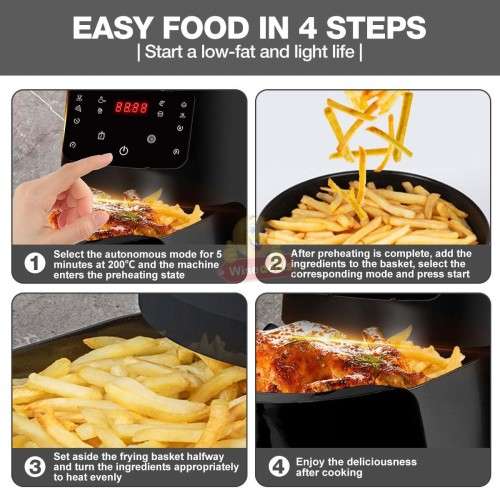 EASY FOOD IN 4 STEPS
| Start a low-fat and light life |

8888

1 Select the autonomous mode for 5 minutes at 200°C and the machine enters the preheating state

2 After preheating is complete, add the ingredients to the basket, select the corresponding mode and press start

3 Set aside the frying basket halfway and turn the ingredients appropriately to heat evenly

4 Enjoy the deliciousness after cooking