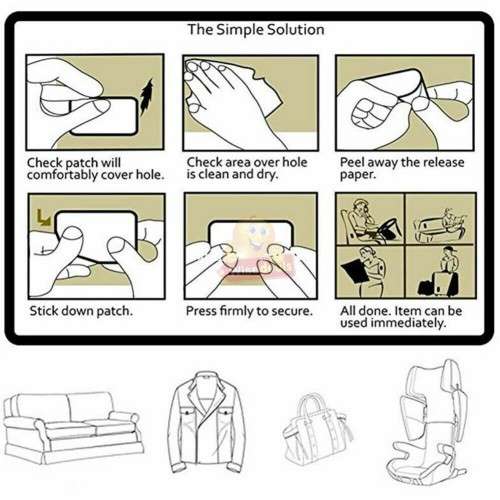 The Simple Solution

Check patch will comfortably cover hole.

Check area over hole is clean and dry.

Peel away the release paper.

Stick down patch.

Press firmly to secure.

All done. Item can be used immediately.