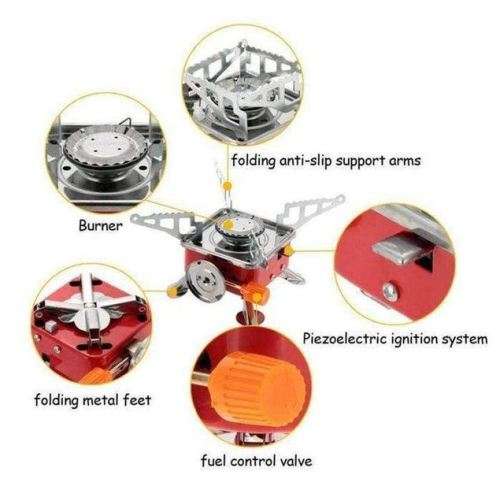 folding anti-slip support arms

Burner

Piezoelectric ignition system

folding metal feet

fuel control valve