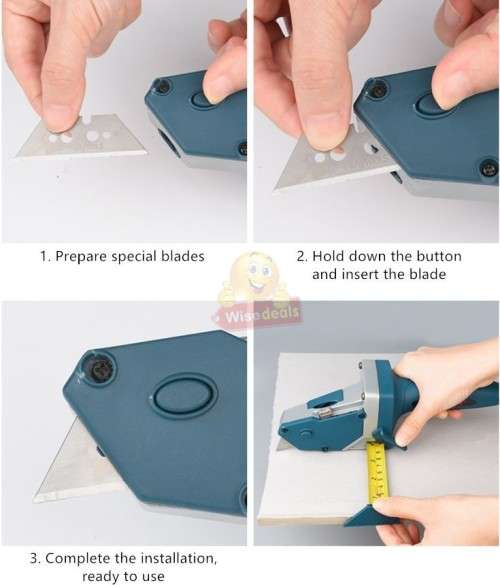 1. Prepare special blades

2. Hold down the button and insert the blade

Wisedeals

3. Complete the installation, ready to use