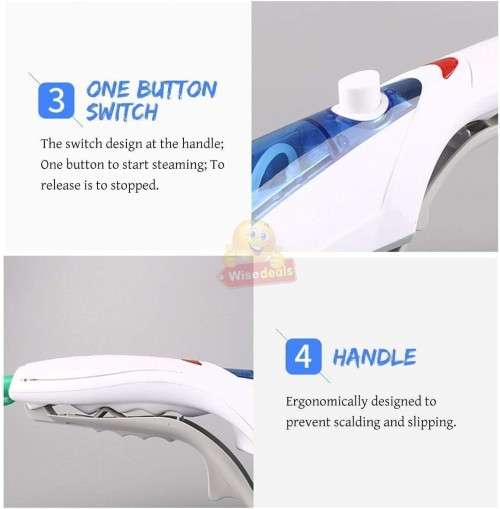 3 ONE BUTTON SWITCH

The switch design at the handle; One button to start steaming; To release is to stopped.

Wisedeals

4 HANDLE

Ergonomically designed to prevent scalding and slipping.