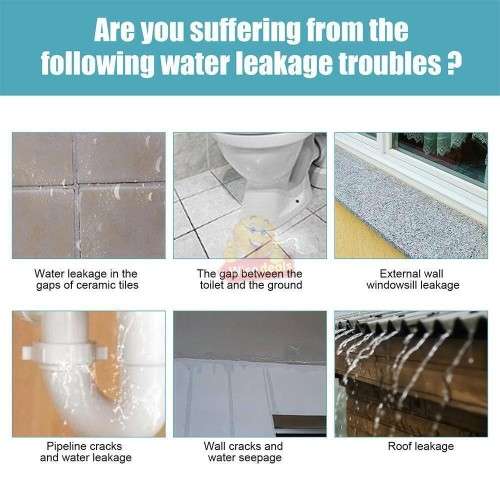 Are you suffering from the following water leakage troubles ?

Water leakage in the gaps of ceramic tiles

The gap between the toilet and the ground

External wall windowsill leakage

Pipeline cracks and water leakage

Wall cracks and water seepage

Roof leakage