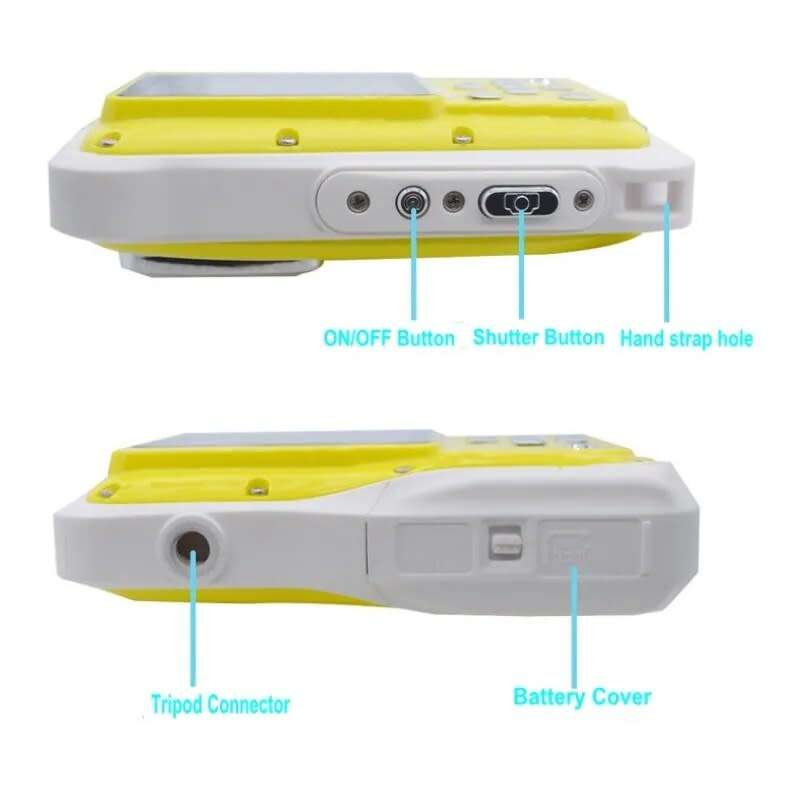 ON/OFF Button Shutter Button Hand strap hole

Tripod Connector Battery Cover